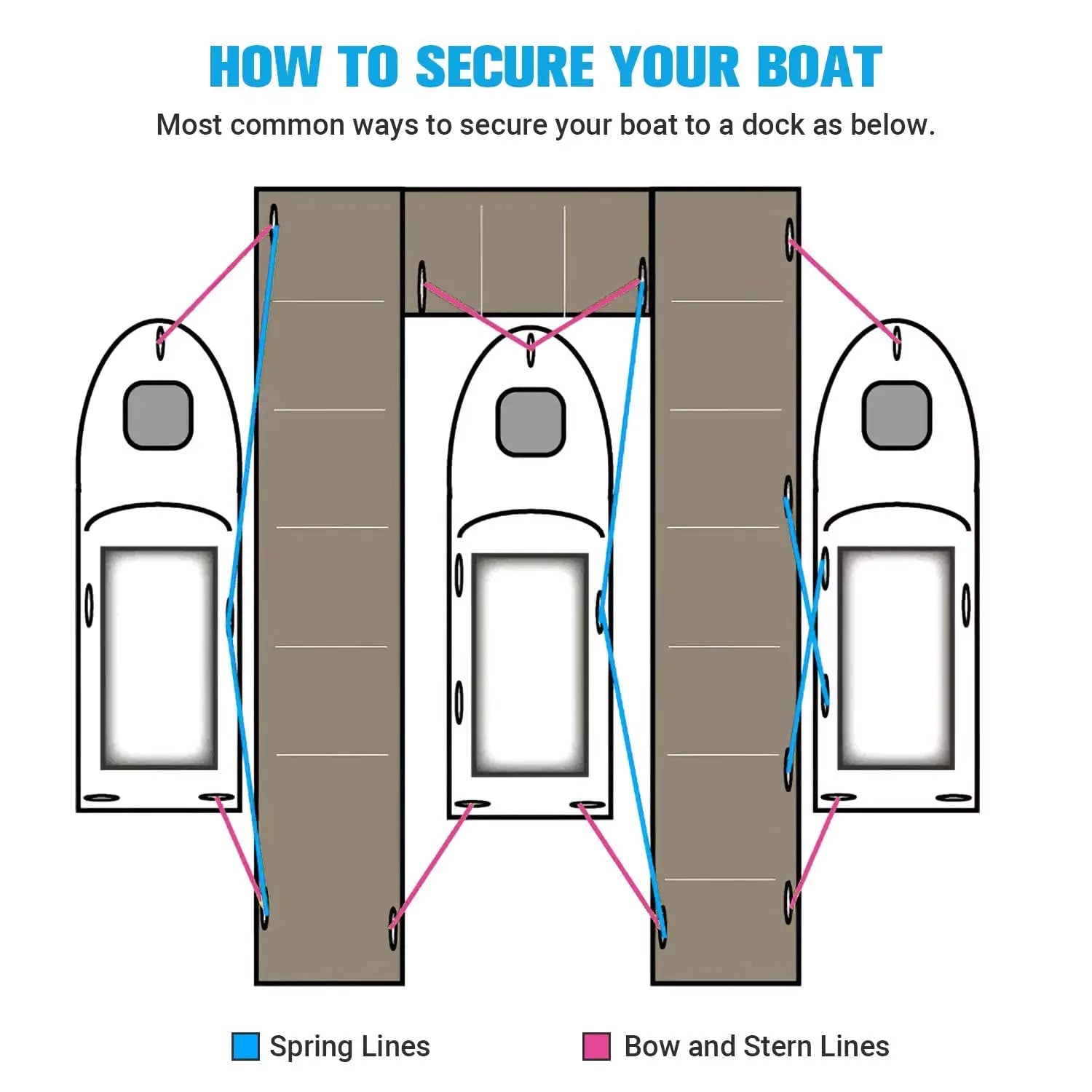 HOW TO SECURE YOUR BOAT

Most common ways to secure your boat to a dock as below.

Spring Lines

Bow and Stern Lines