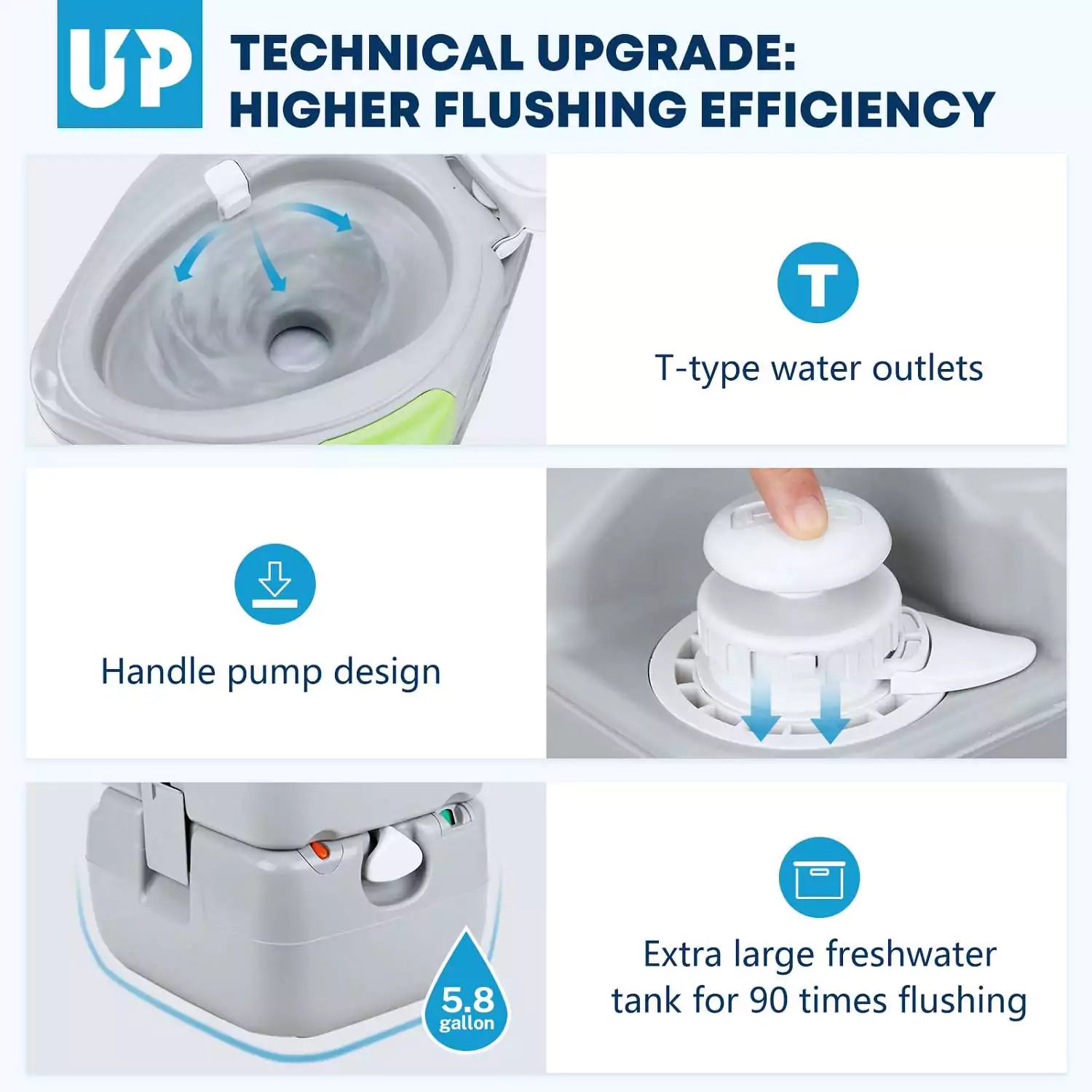 UP

TECHNICAL UPGRADE: HIGHER FLUSHING EFFICIENCY

T

T-type water outlets

Handle pump design

5.8 gallon

Extra large freshwater tank for 90 times flushing