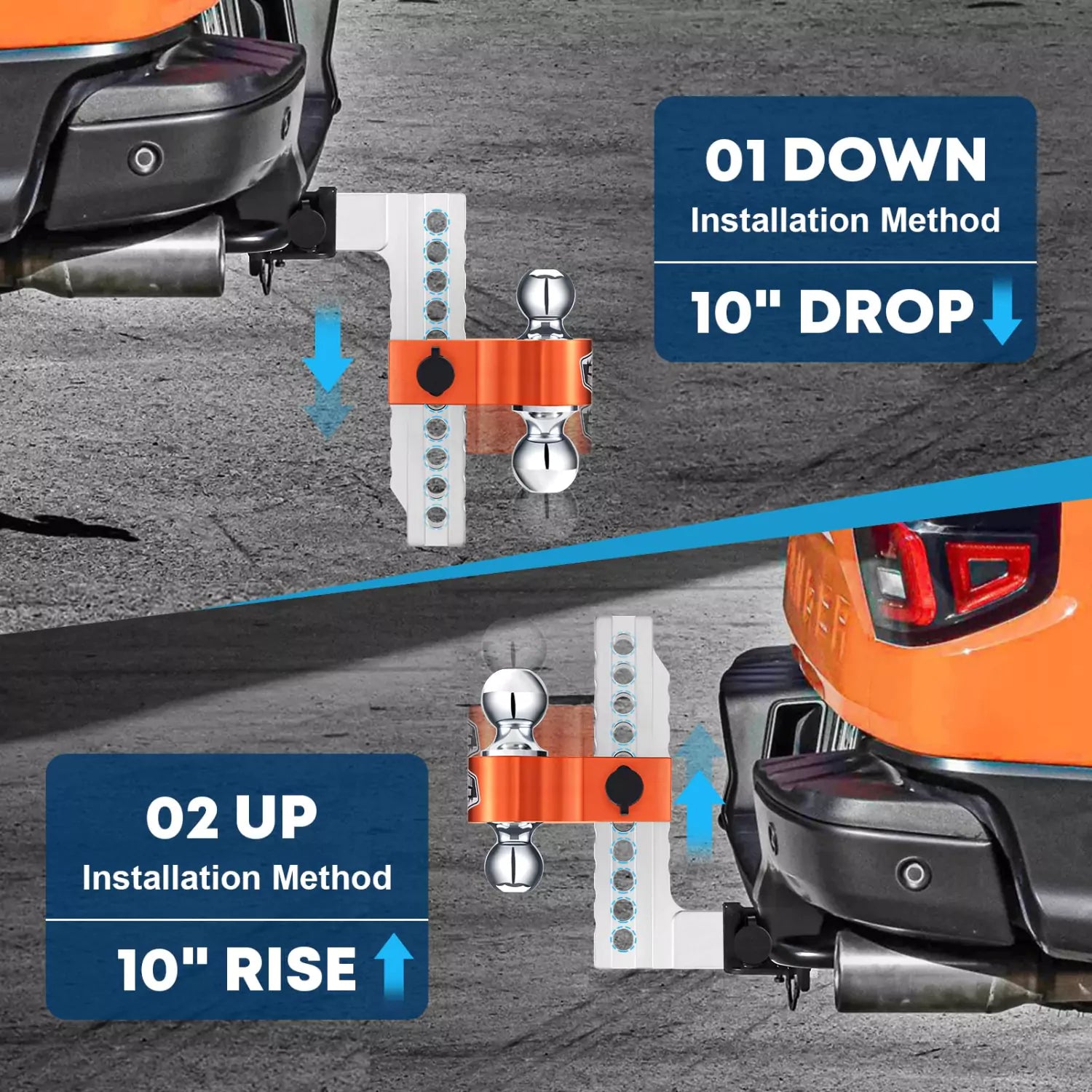 01 DOWN
Installation Method

10" DROP

02 UP
Installation Method

10" RISE