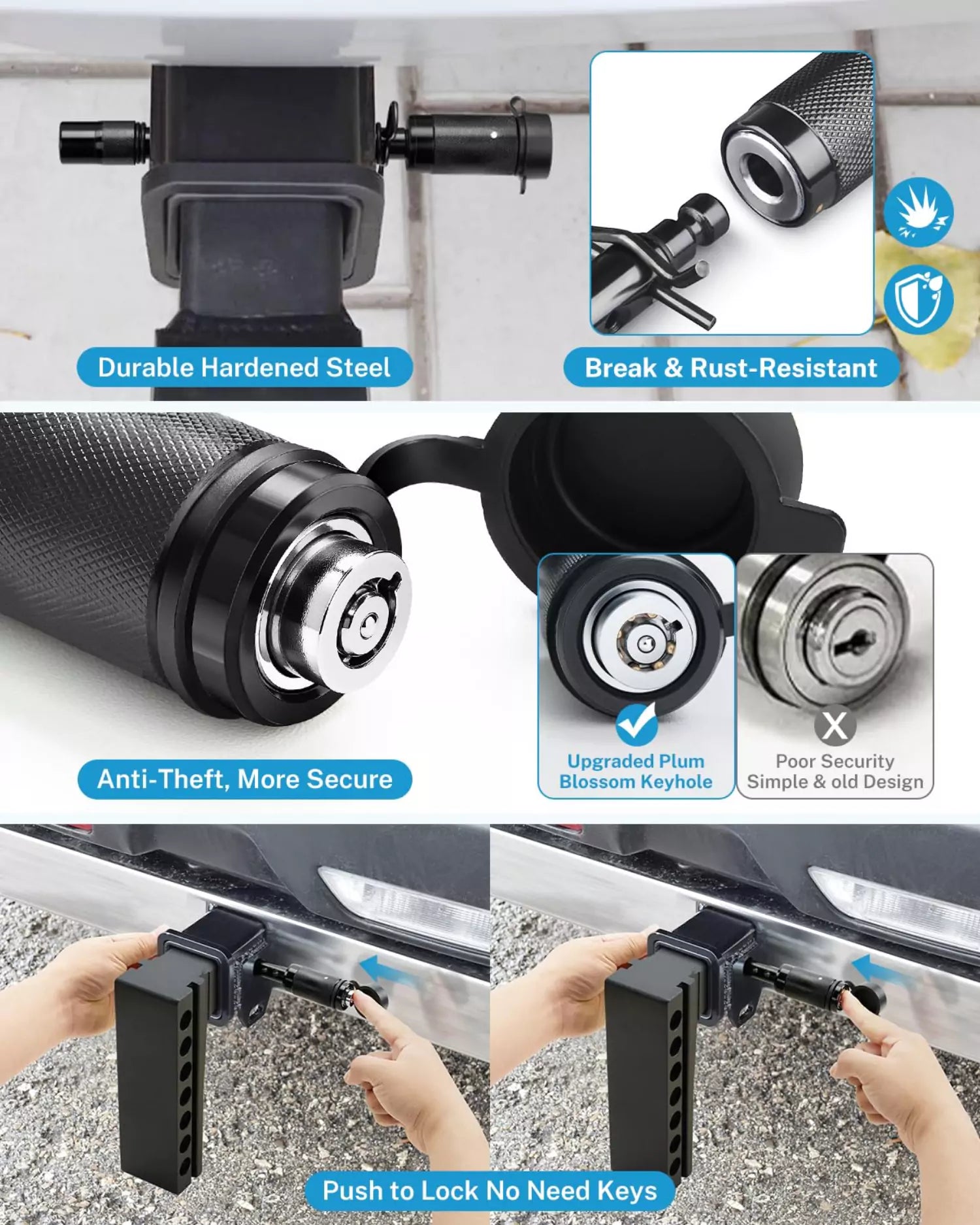 Durable Hardened Steel

Break & Rust-Resistant

Anti-Theft, More Secure

Upgraded Plum Blossom Keyhole

X

Poor Security Simple & old Design

Push to Lock No Need Keys