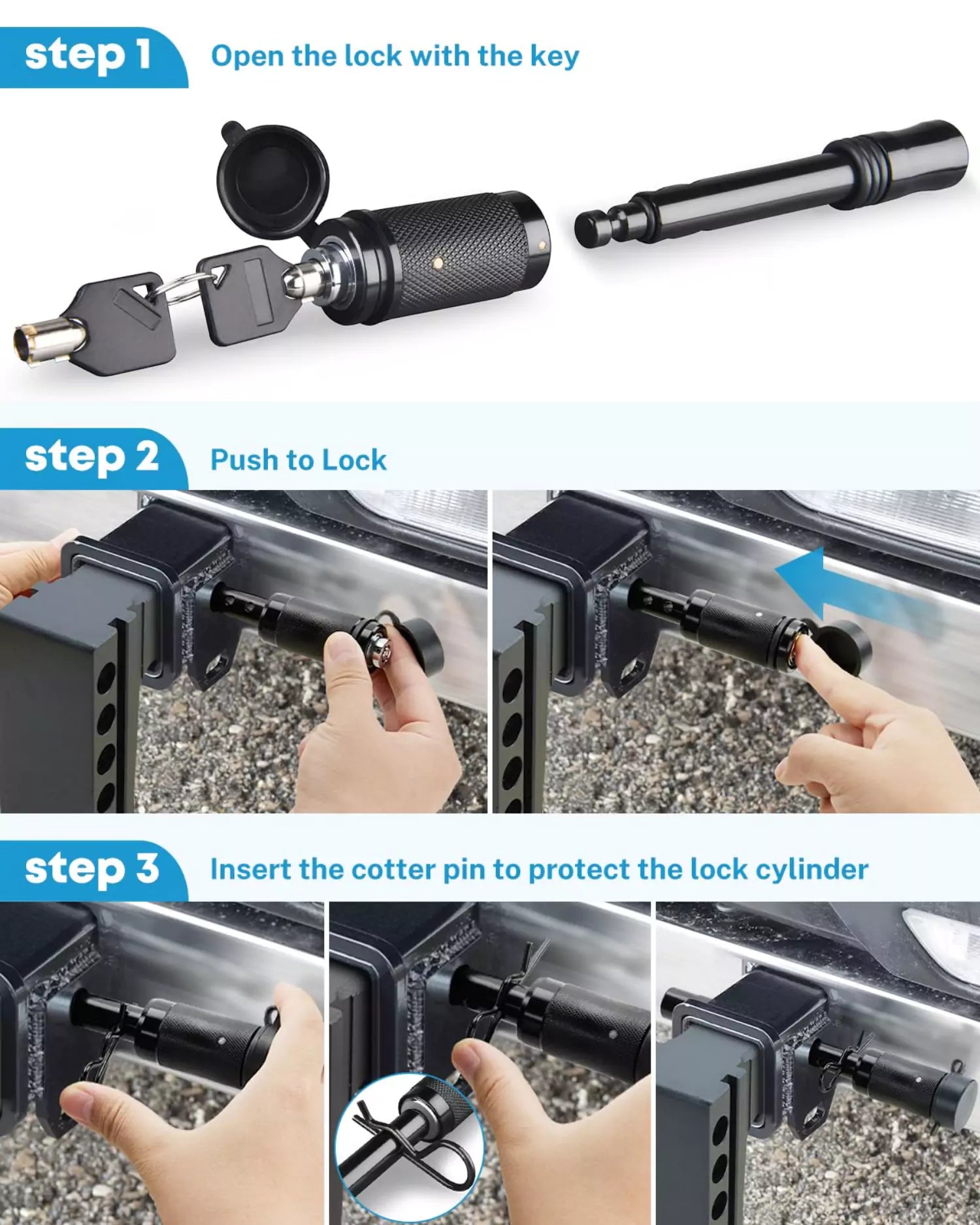 step 1
Open the lock with the key

step 2
Push to Lock

step 3
Insert the cotter pin to protect the lock cylinder