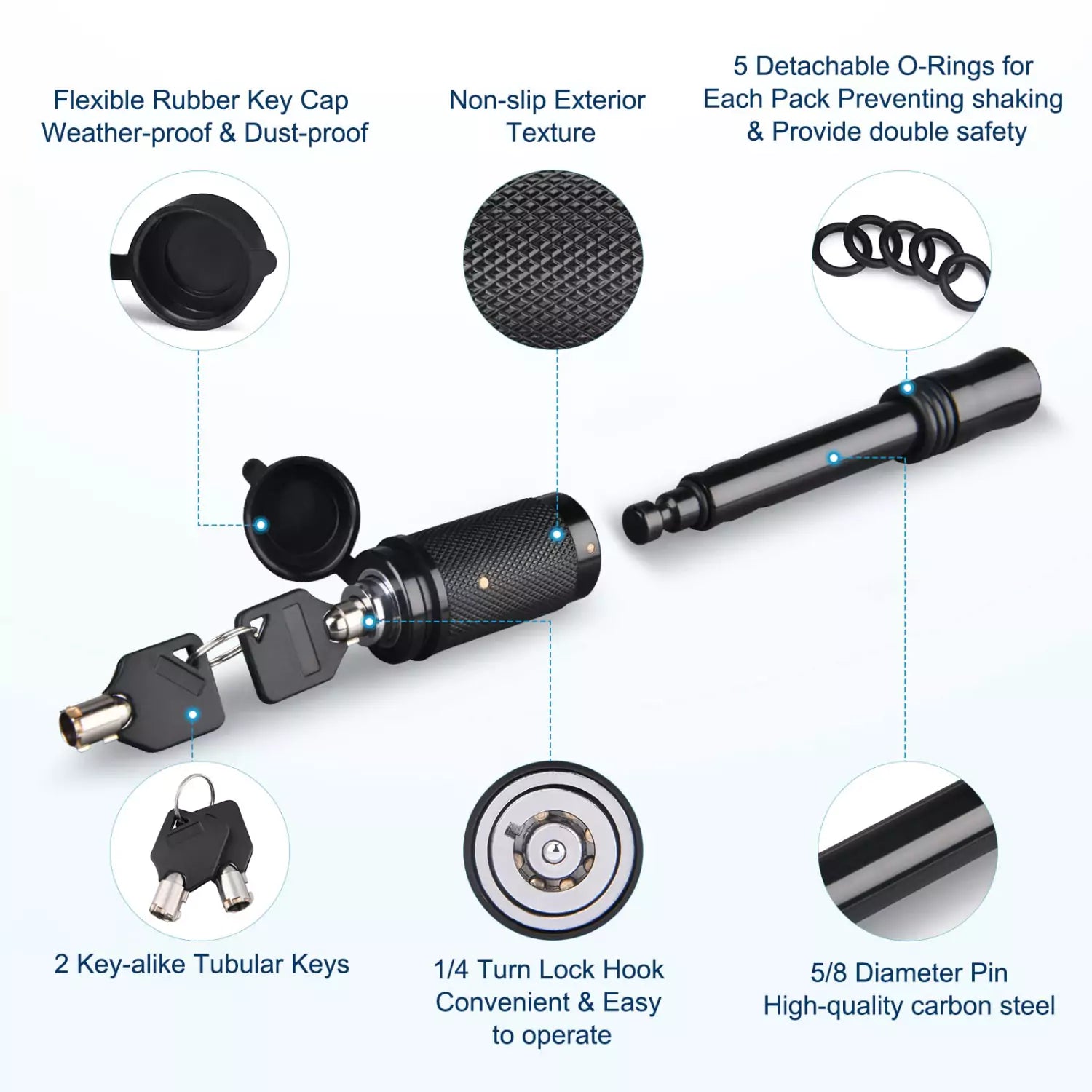 Flexible Rubber Key Cap
Weather-proof & Dust-proof

Non-slip Exterior
Texture

5 Detachable O-Rings for
Each Pack Preventing shaking
& Provide double safety

2 Key-alike Tubular Keys

1/4 Turn Lock Hook
Convenient & Easy
to operate

5/8 Diameter Pin
High-quality carbon steel