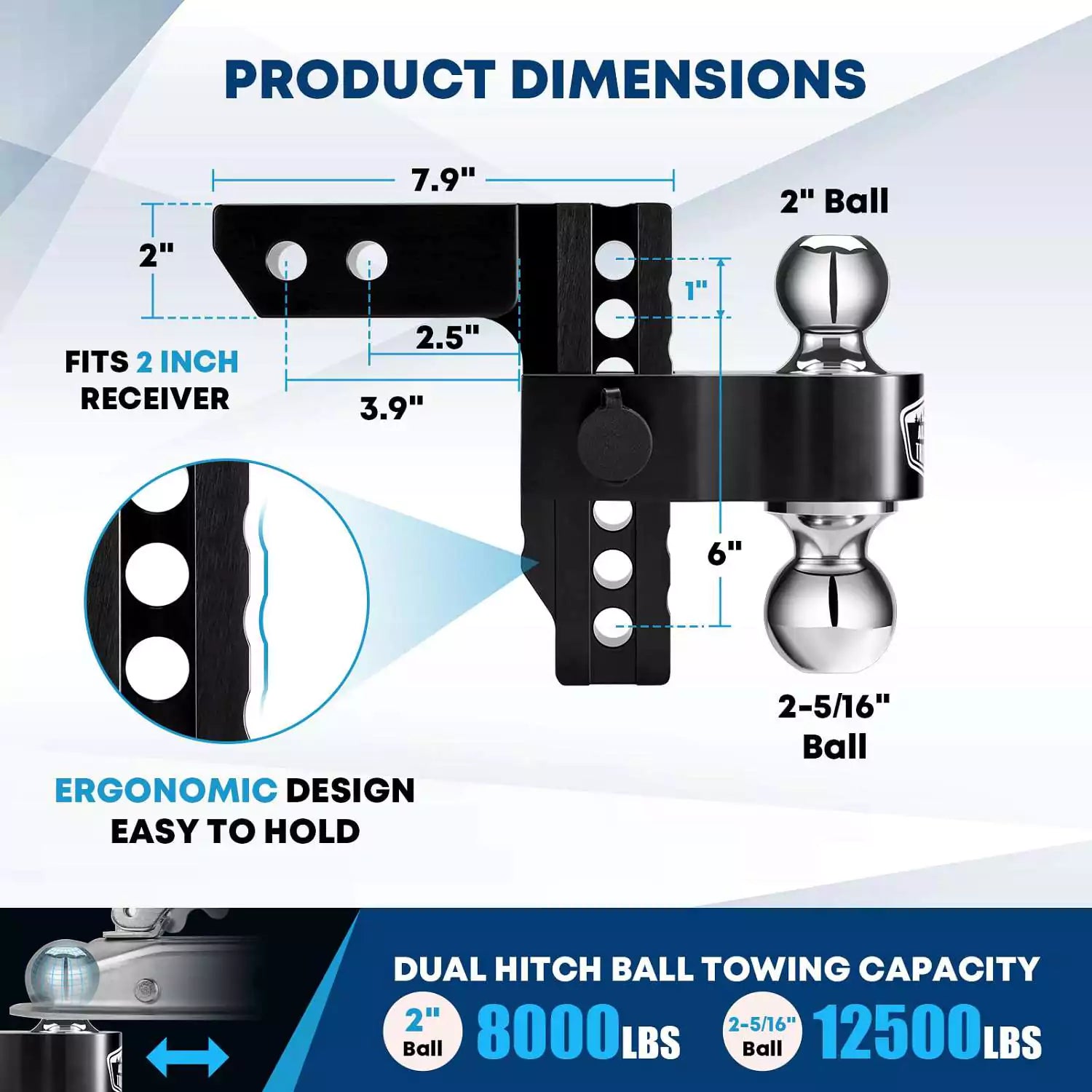 PRODUCT DIMENSIONS

7.9"

2" Ball

2"

1"

2.5"

FITS 2 INCH RECEIVER

3.9"

6"

2-5/16" Ball

ERGONOMIC DESIGN EASY TO HOLD

DUAL HITCH BALL TOWING CAPACITY

2" Ball 8000LBS

2-5/16" Ball 12500LBS