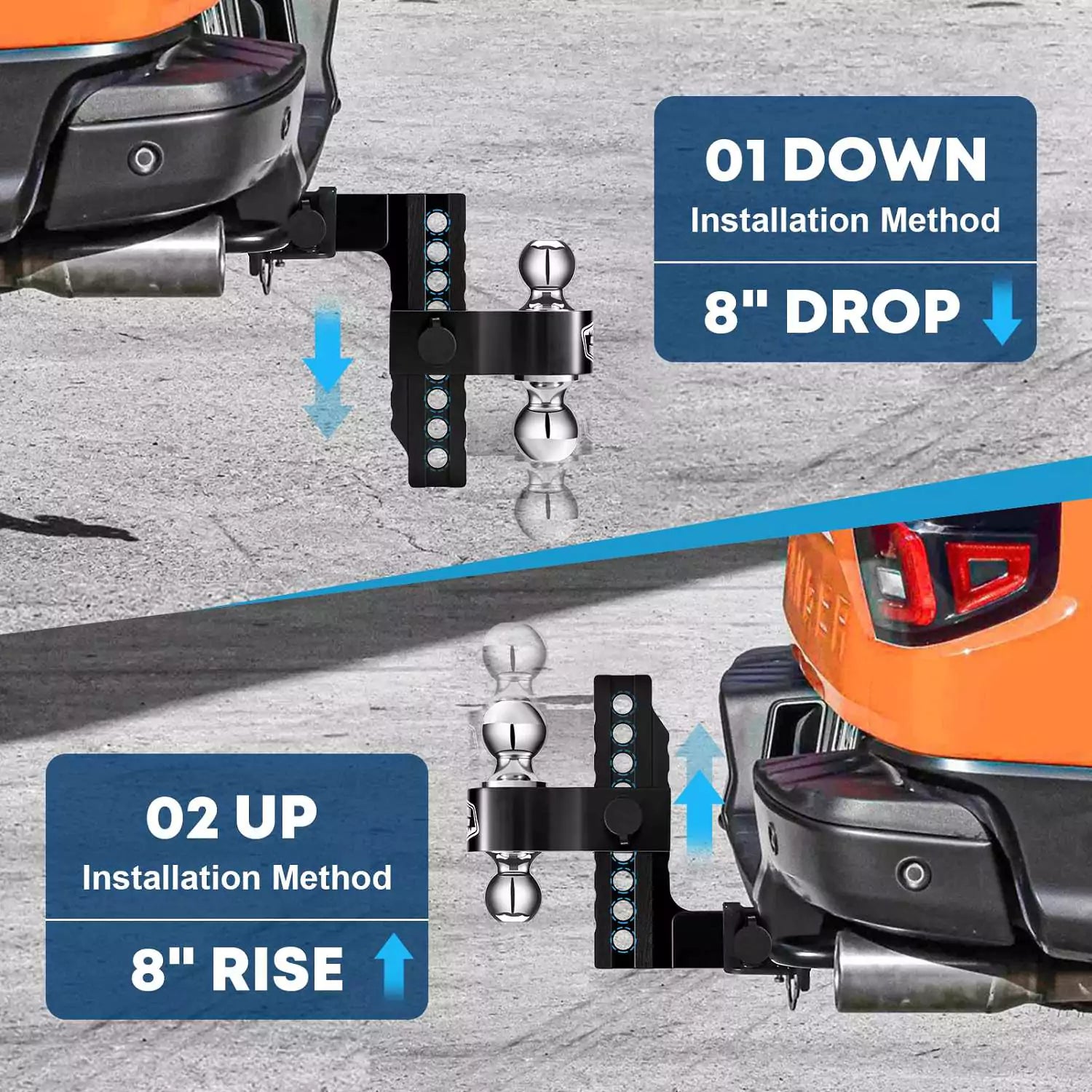 01 DOWN
Installation Method
8" DROP

02 UP
Installation Method
8" RISE