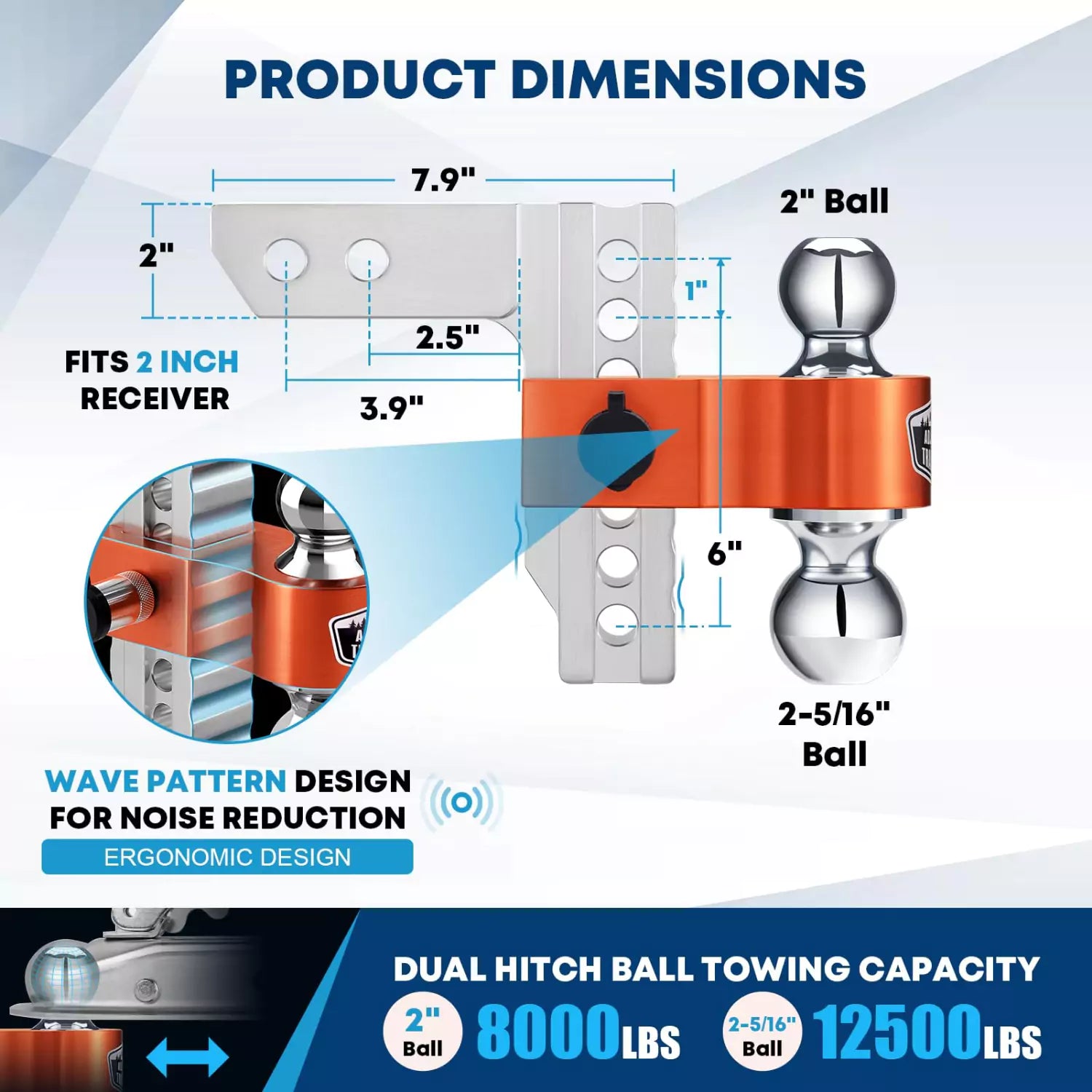 PRODUCT DIMENSIONS

7.9"

2" Ball

2"

1"

2.5"

FITS 2 INCH RECEIVER

3.9"

6"

2-5/16" Ball

WAVE PATTERN DESIGN FOR NOISE REDUCTION

ERGONOMIC DESIGN

DUAL HITCH BALL TOWING CAPACITY

2" Ball 8000LBS

2-5/16" Ball 12500LBS