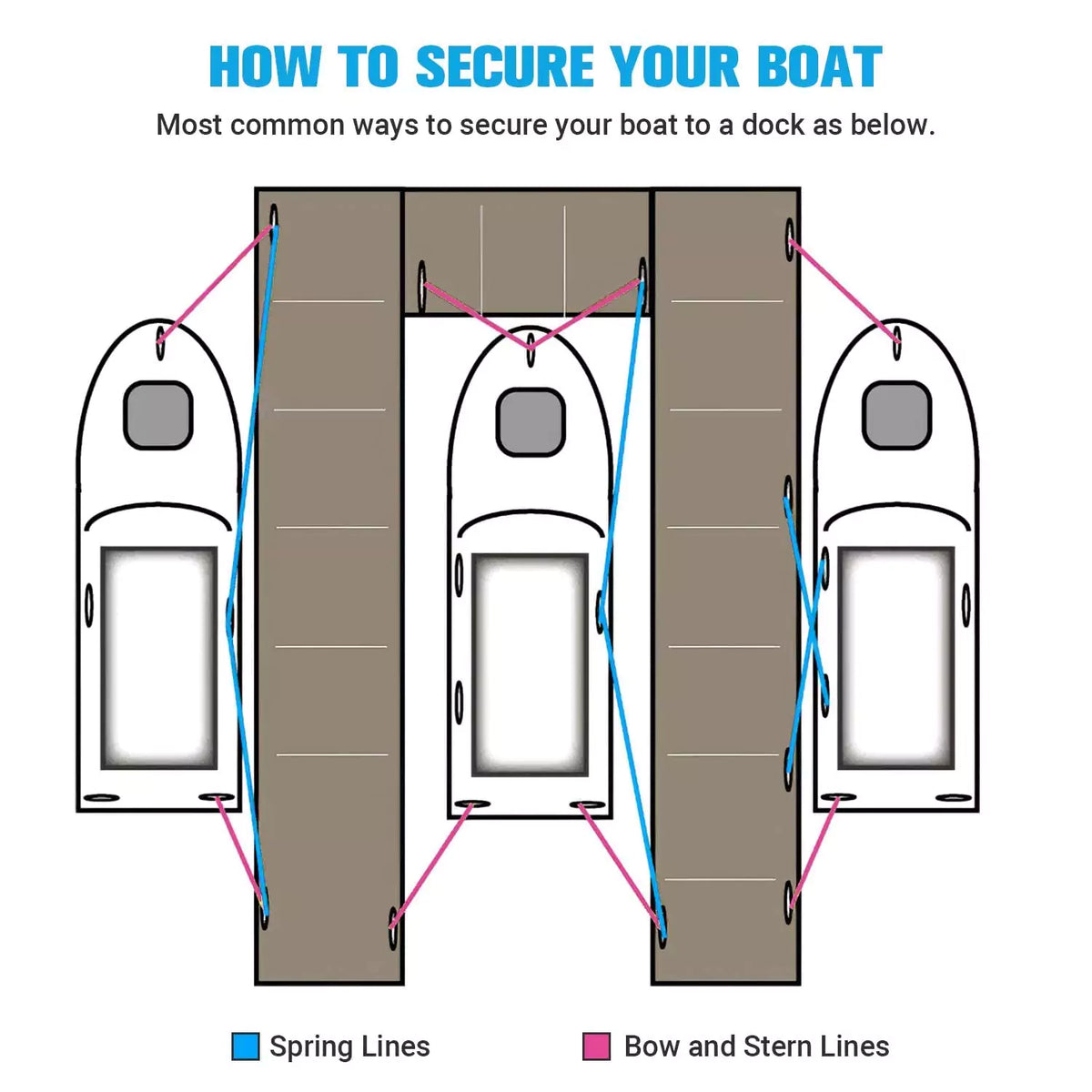 HOW TO SECURE YOUR BOAT

Most common ways to secure your boat to a dock as below.

Spring Lines

Bow and Stern Lines