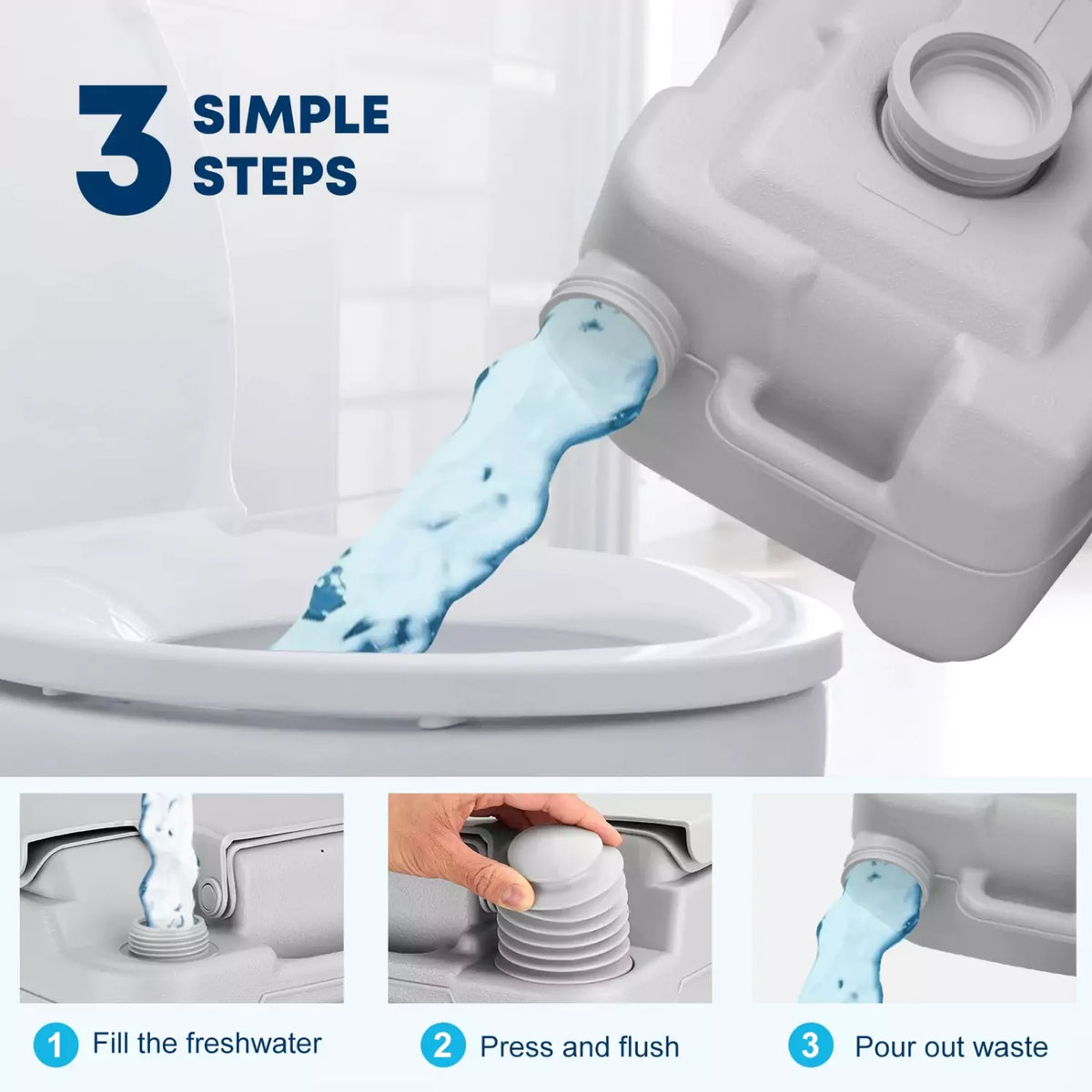 3 SIMPLE STEPS

1 Fill the freshwater

2 Press and flush

3 Pour out waste