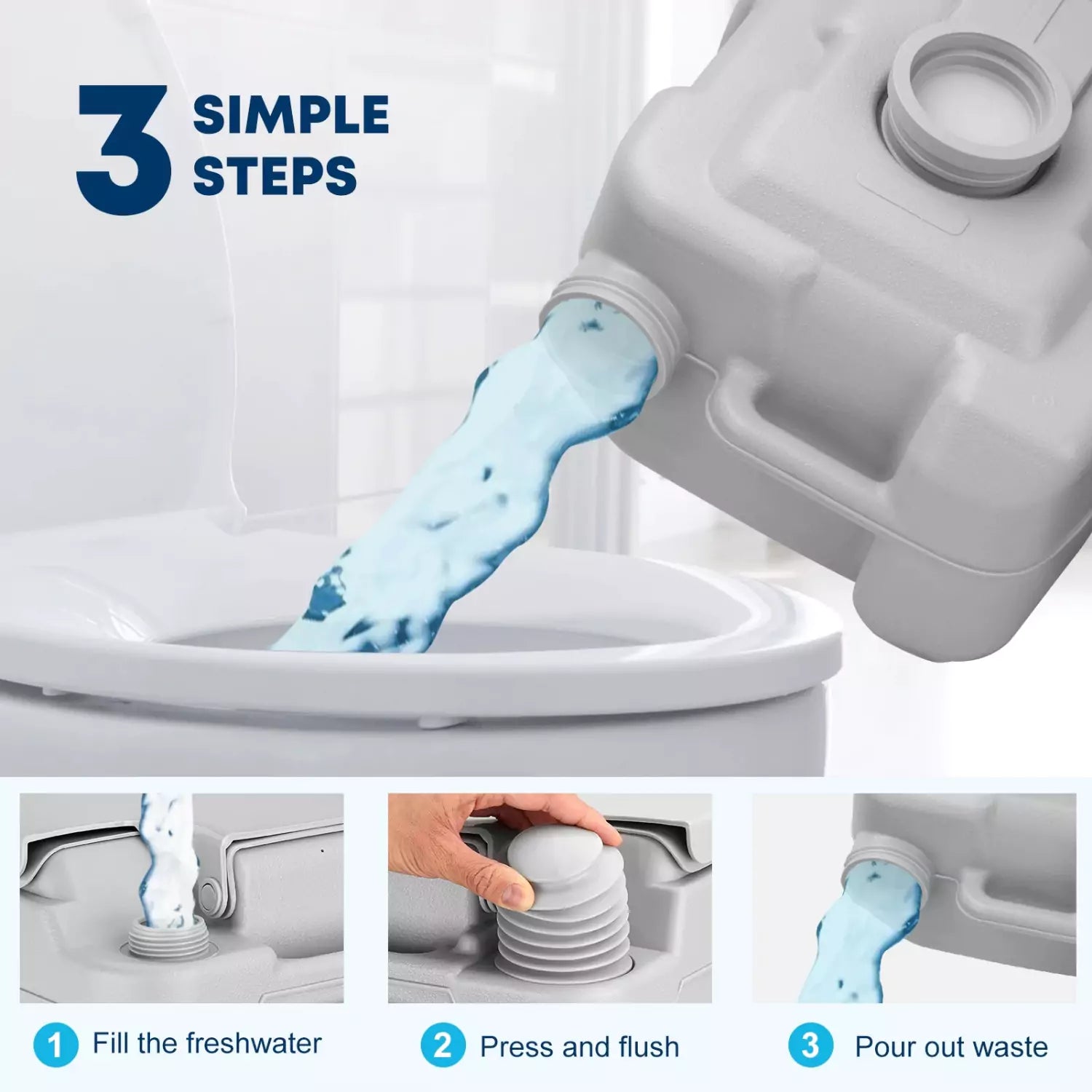 3 SIMPLE STEPS

1 Fill the freshwater

2 Press and flush

3 Pour out waste