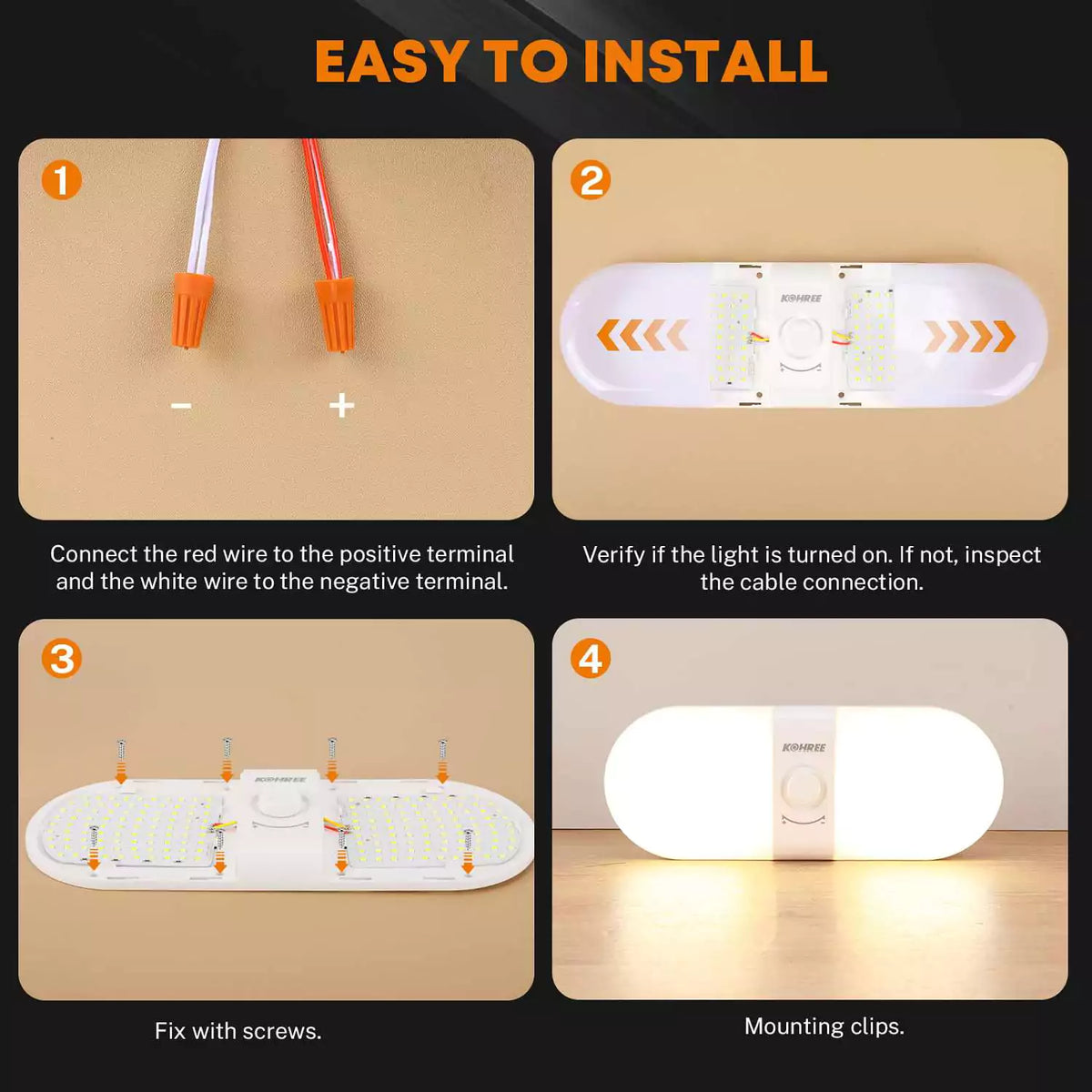 EASY TO INSTALL

1

-

+

Connect the red wire to the positive terminal and the white wire to the negative terminal.

2

KOHREE

Verify if the light is turned on. If not, inspect the cable connection.

3

KOHREE

Fix with screws.

4

KOHREE

Mounting clips.