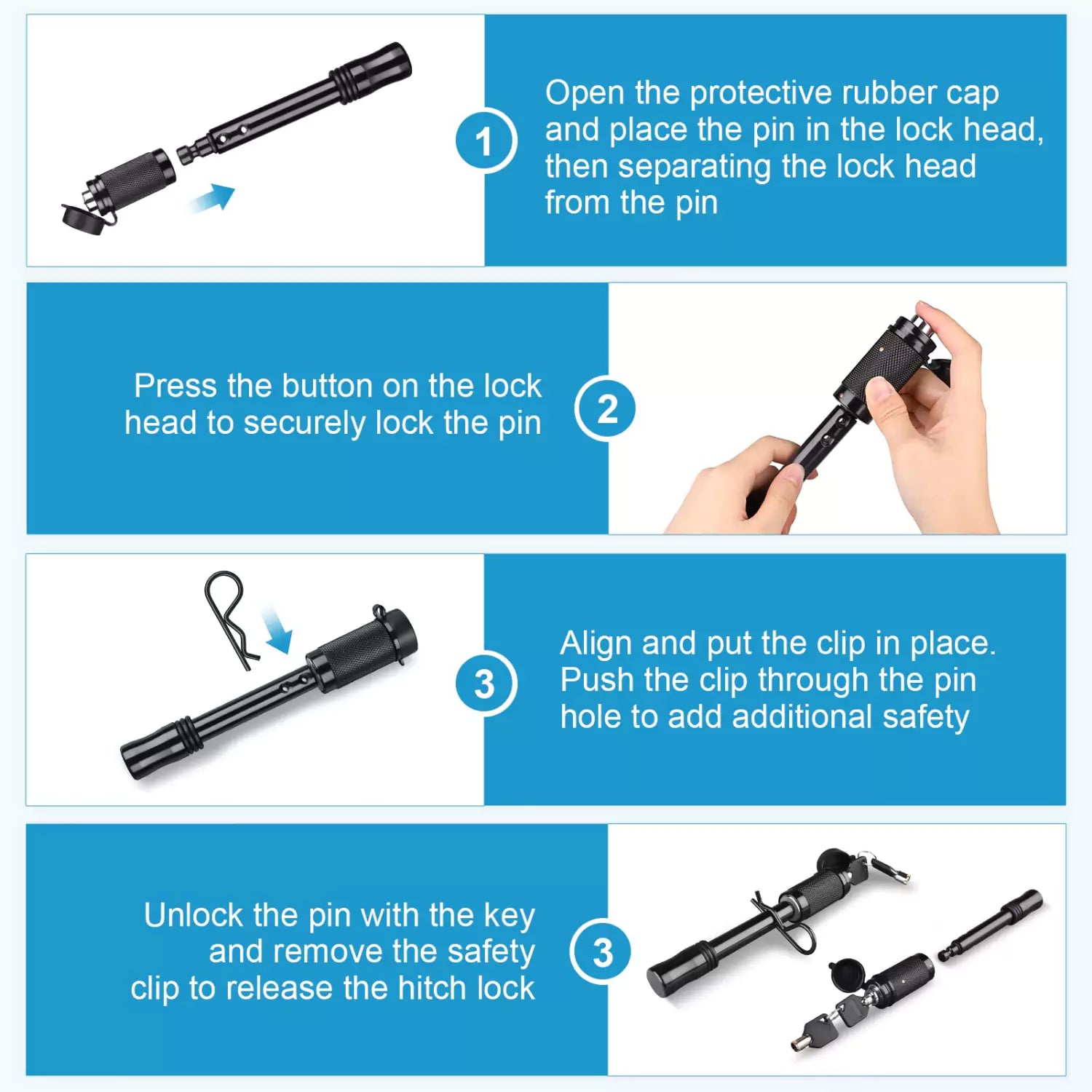 1 Open the protective rubber cap and place the pin in the lock head, then separating the lock head from the pin

Press the button on the lock head to securely lock the pin 2

3 Align and put the clip in place. Push the clip through the pin hole to add additional safety

Unlock the pin with the key and remove the safety clip to release the hitch lock 3