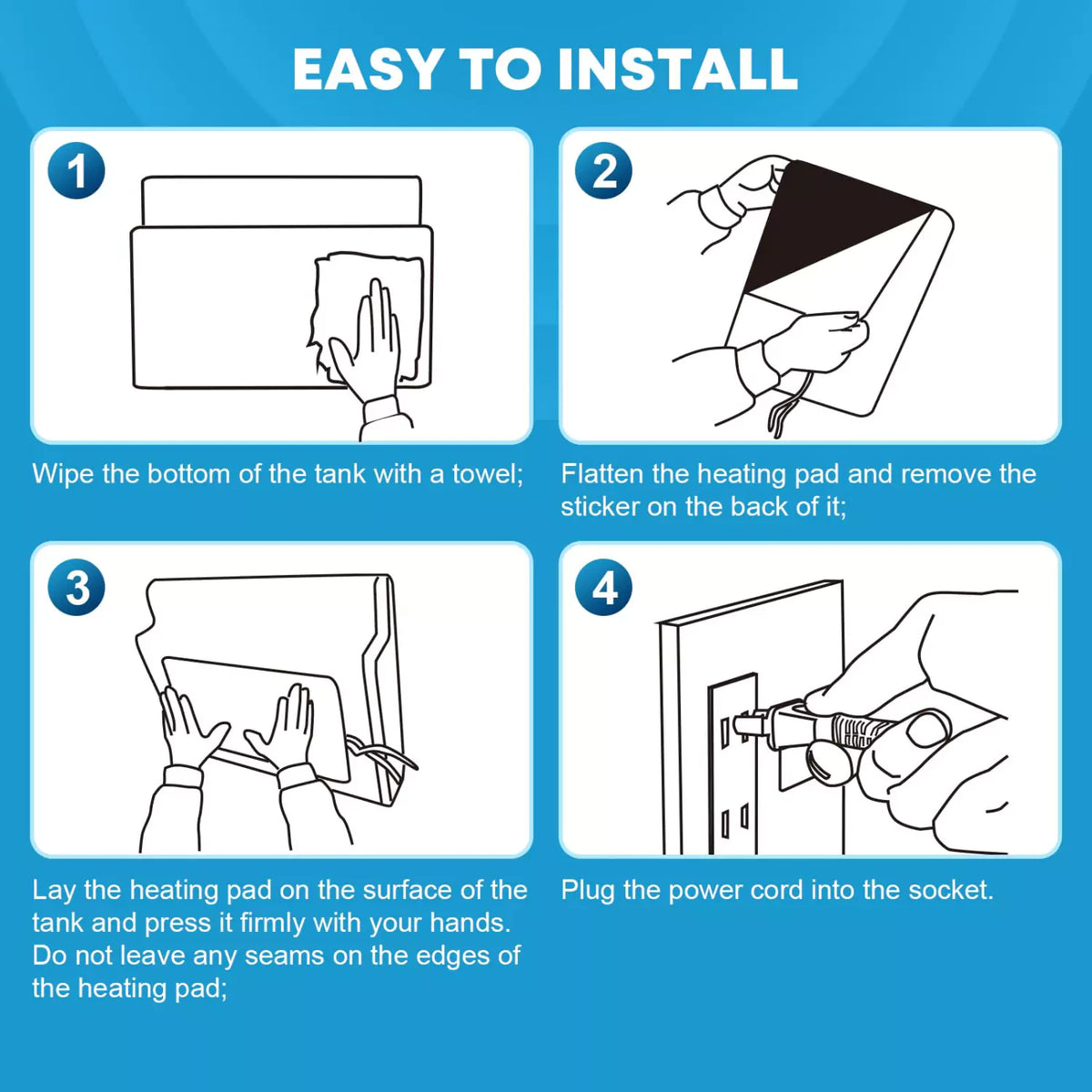 EASY TO INSTALL

1

Wipe the bottom of the tank with a towel;

2

Flatten the heating pad and remove the sticker on the back of it;

3

Lay the heating pad on the surface of the tank and press it firmly with your hands. Do not leave any seams on the edges of the heating pad;

4

Plug the power cord into the socket.