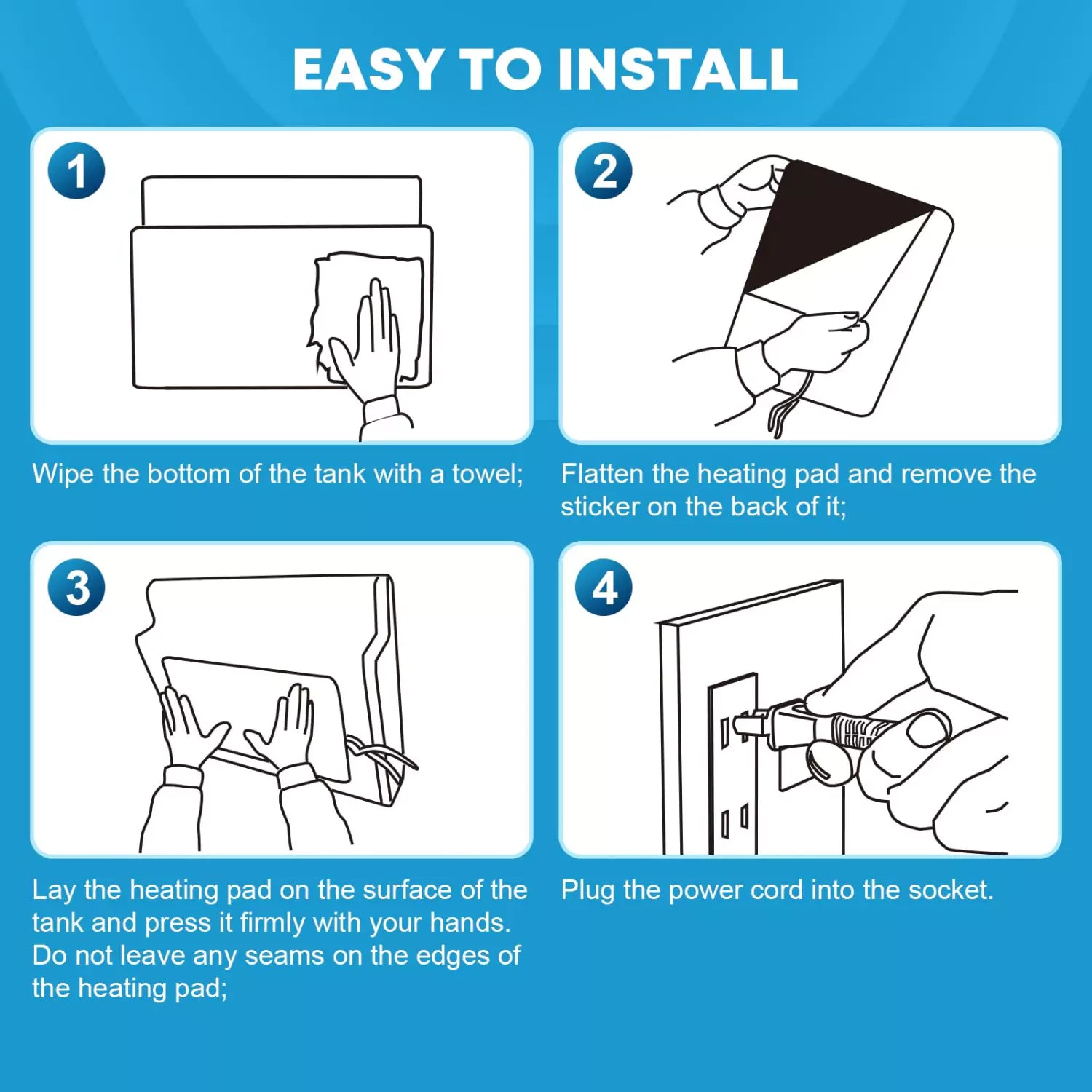 EASY TO INSTALL

1

Wipe the bottom of the tank with a towel;

2

Flatten the heating pad and remove the sticker on the back of it;

3

Lay the heating pad on the surface of the tank and press it firmly with your hands. Do not leave any seams on the edges of the heating pad;

4

Plug the power cord into the socket.