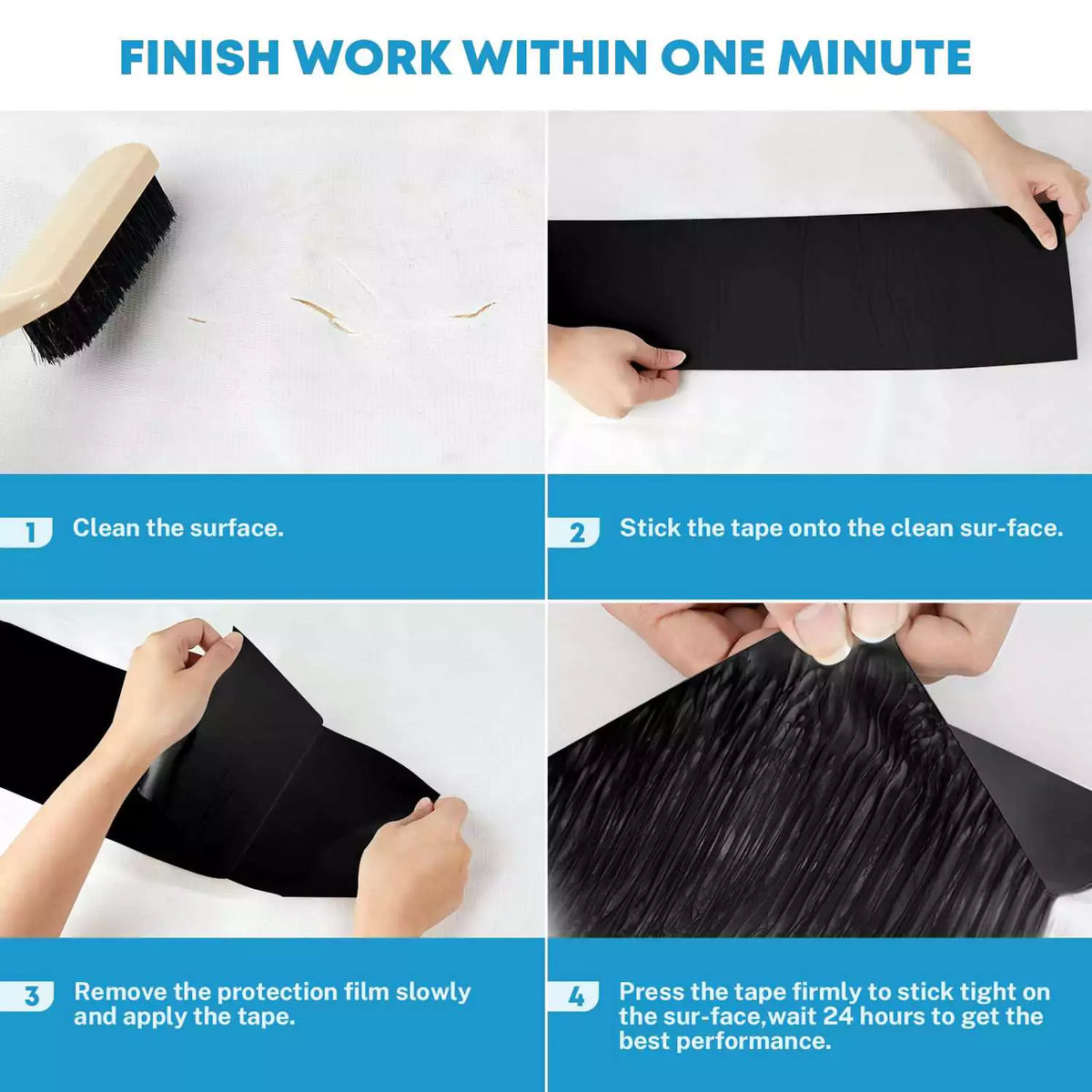 FINISH WORK WITHIN ONE MINUTE

1 Clean the surface.

2 Stick the tape onto the clean sur-face.

3 Remove the protection film slowly and apply the tape.

4 Press the tape firmly to stick tight on the sur-face,wait 24 hours to get the best performance.