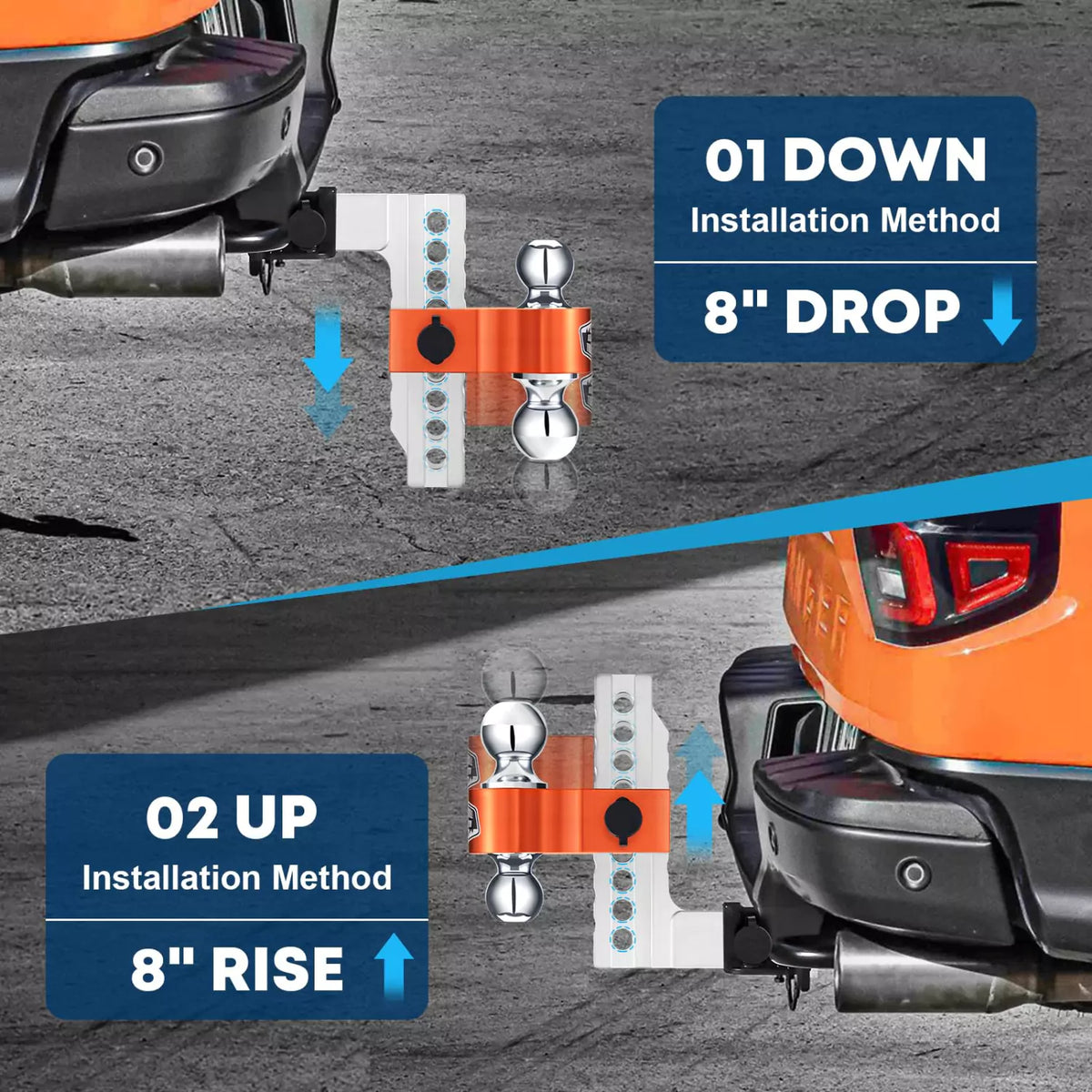 01 DOWN
Installation Method

8" DROP

02 UP
Installation Method

8" RISE