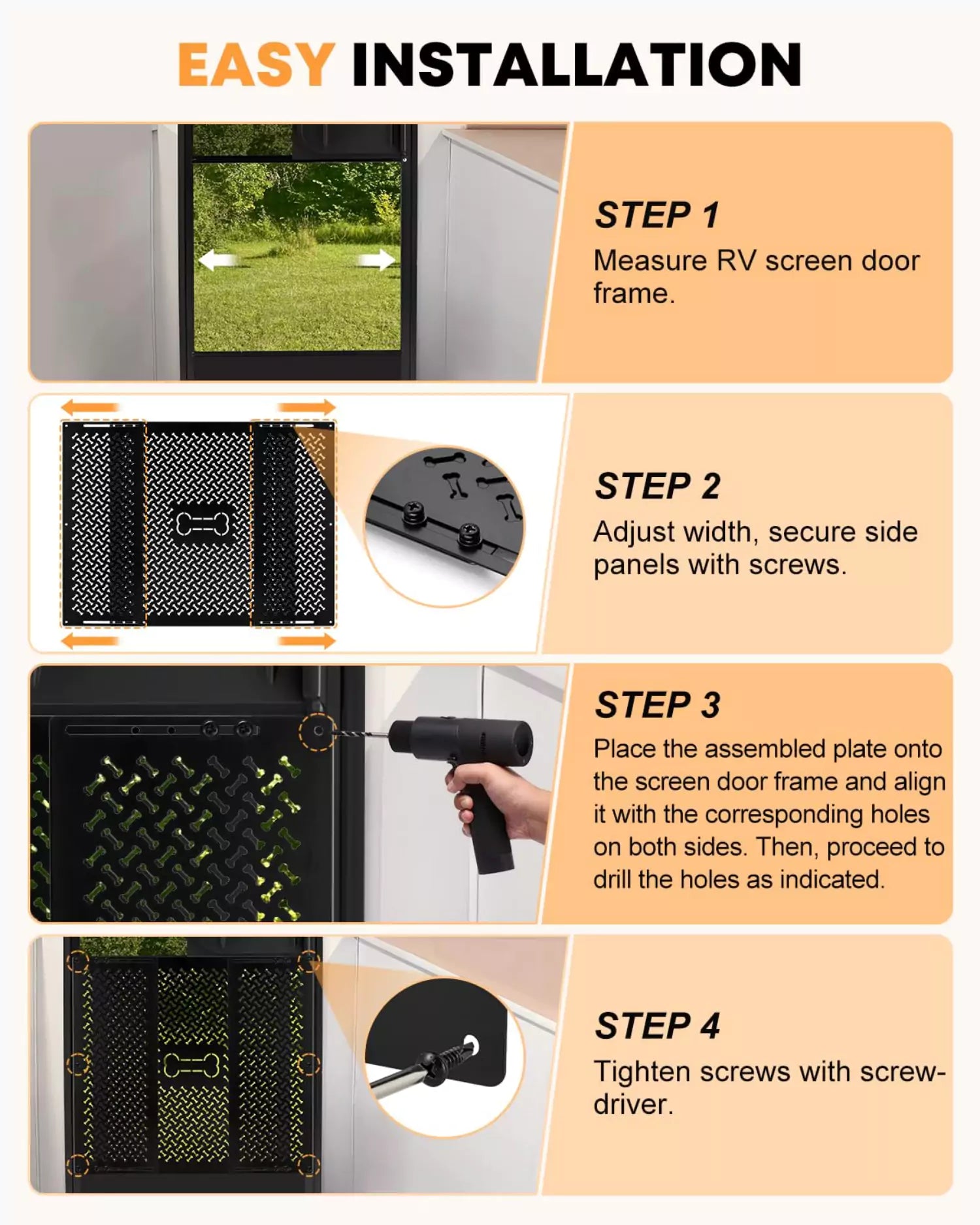 EASY INSTALLATION

STEP 1
Measure RV screen door frame.

STEP 2
Adjust width, secure side panels with screws.

STEP 3
Place the assembled plate onto the screen door frame and align it with the corresponding holes on both sides. Then, proceed to drill the holes as indicated.

STEP 4
Tighten screws with screwdriver.