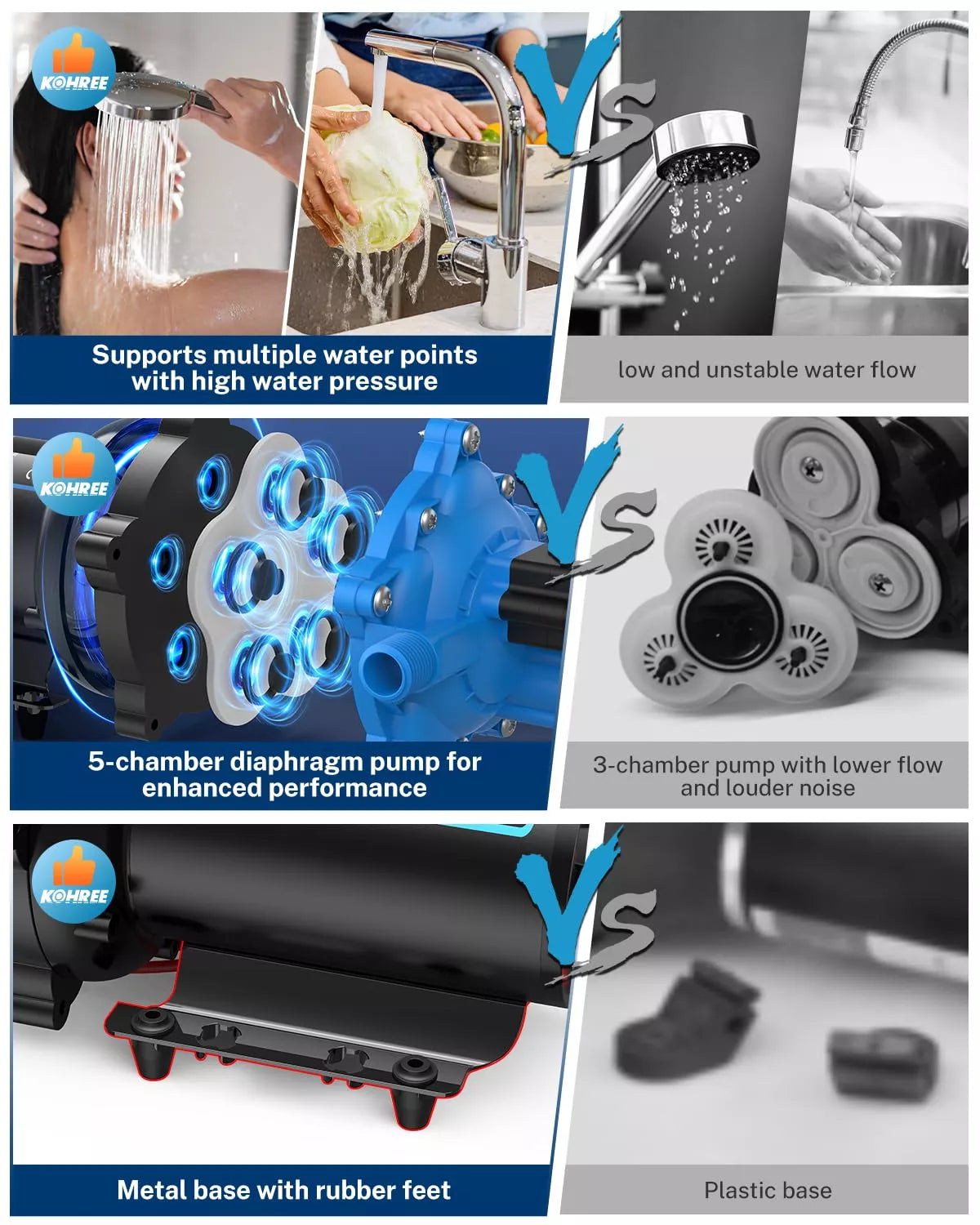 KOHREE

VS

Supports multiple water points with high water pressure

low and unstable water flow

KOHREE

VS

5-chamber diaphragm pump for enhanced performance

3-chamber pump with lower flow and louder noise

KOHREE

VS

Metal base with rubber feet

Plastic base