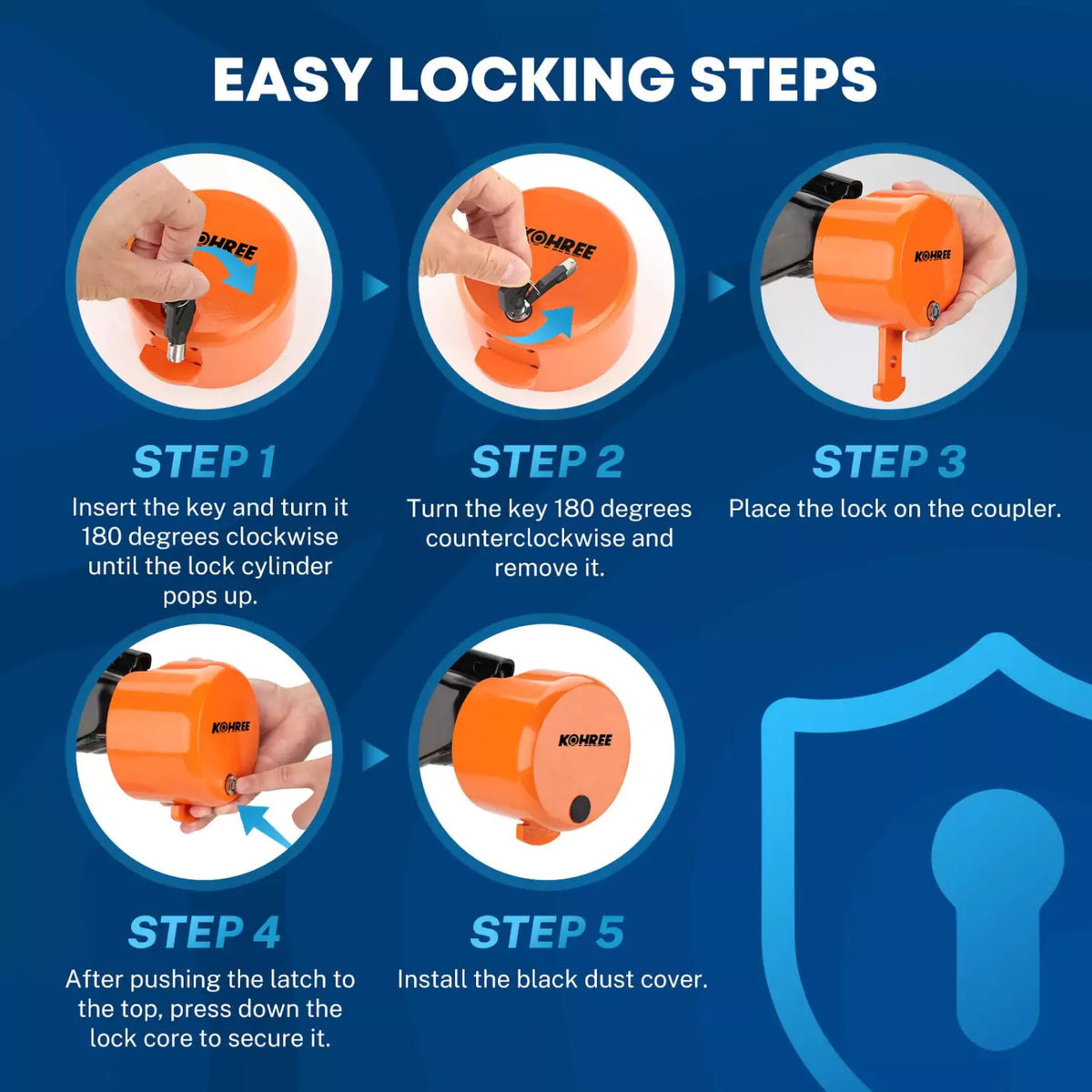 EASY LOCKING STEPS

KOHREE

KOHREE

KOHREE

STEP 1
Insert the key and turn it 180 degrees clockwise until the lock cylinder pops up.

STEP 2
Turn the key 180 degrees counterclockwise and remove it.

STEP 3
Place the lock on the coupler.

KOHREE

KOHREE

STEP 4
After pushing the latch to the top, press down the lock core to secure it.

STEP 5
Install the black dust cover.