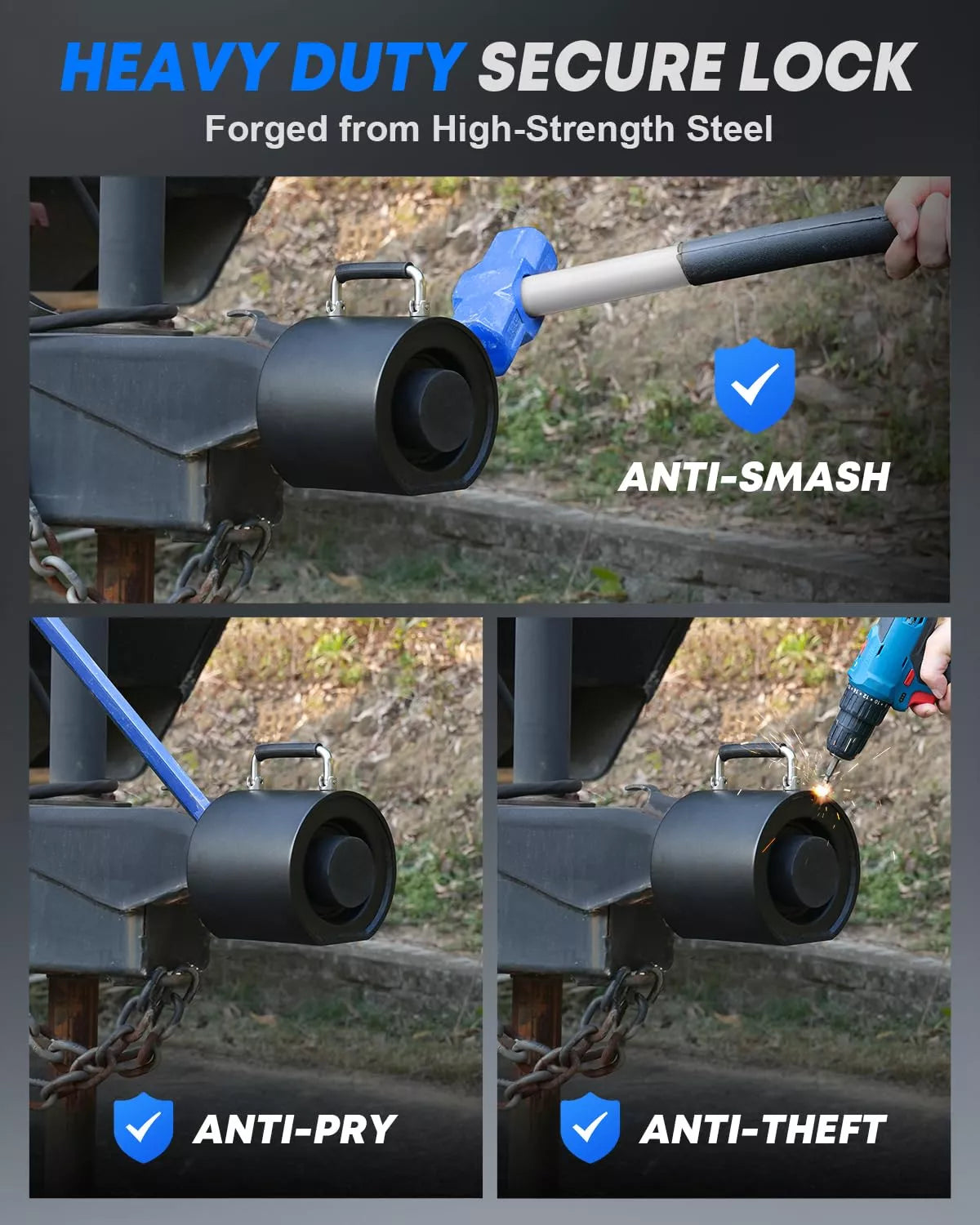 HEAVY DUTY SECURE LOCK

Forged from High-Strength Steel

ANTI-SMASH

ANTI-PRY

ANTI-THEFT