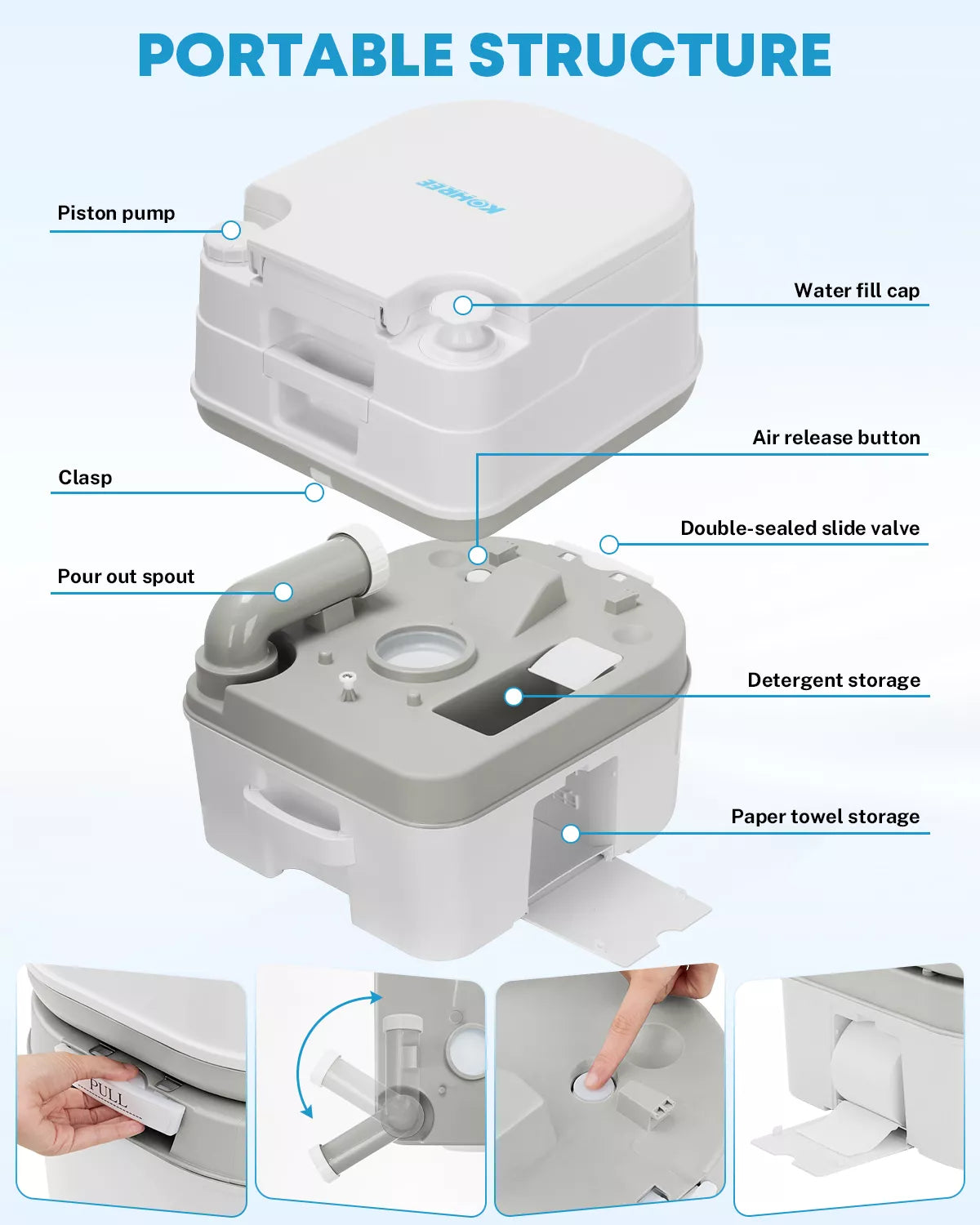 PORTABLE STRUCTURE

KOHREE

Piston pump

Water fill cap

Air release button

Clasp

Double-sealed slide valve

Pour out spout

Detergent storage

Paper towel storage

PULL