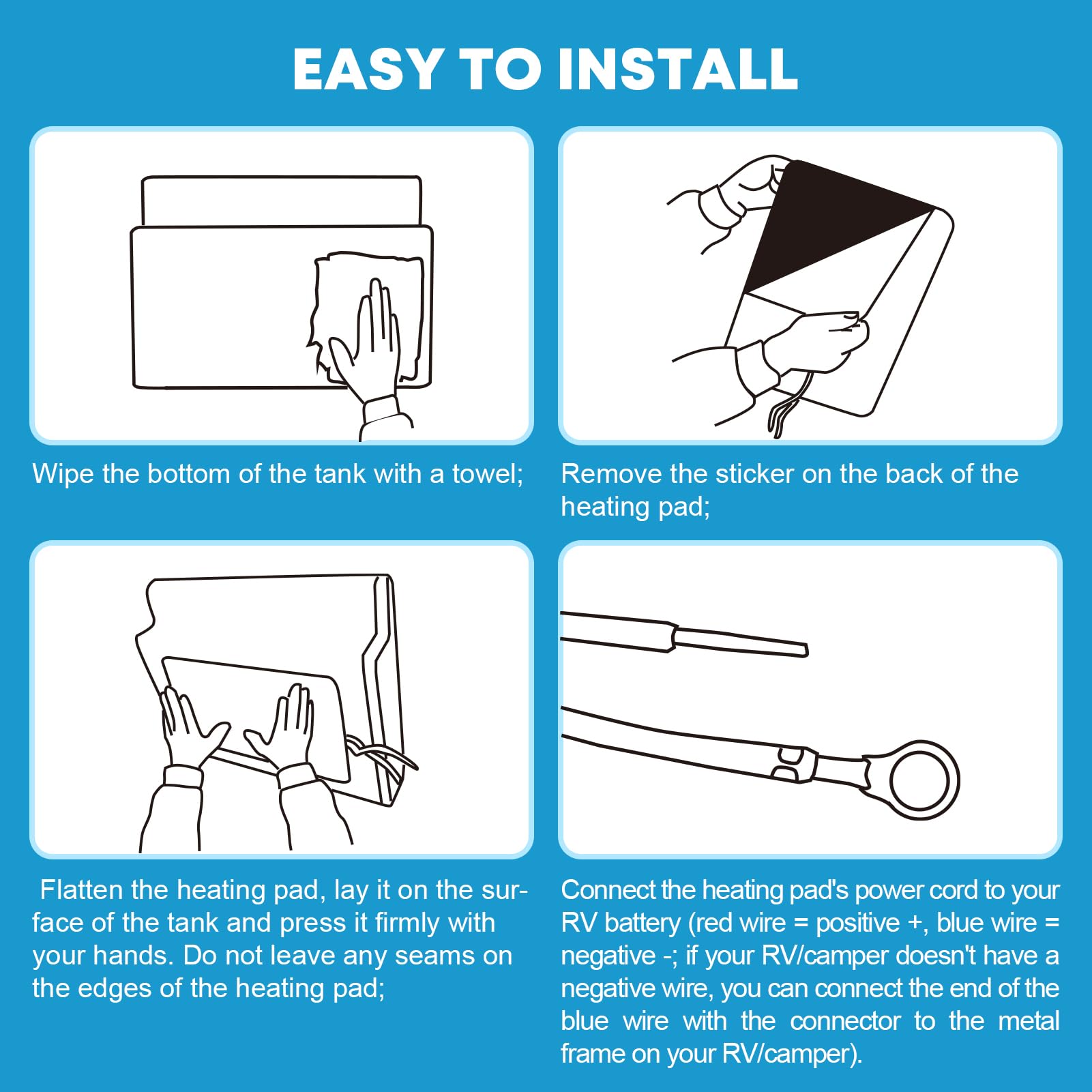 EASY TO INSTALL

Wipe the bottom of the tank with a towel;

Remove the sticker on the back of the heating pad;

Flatten the heating pad, lay it on the surface of the tank and press it firmly with your hands. Do not leave any seams on the edges of the heating pad;

Connect the heating pad's power cord to your RV battery (red wire = positive +, blue wire = negative -; if your RV/camper doesn't have a negative wire, you can connect the end of the blue wire with the connector to the metal frame on your RV/camper).