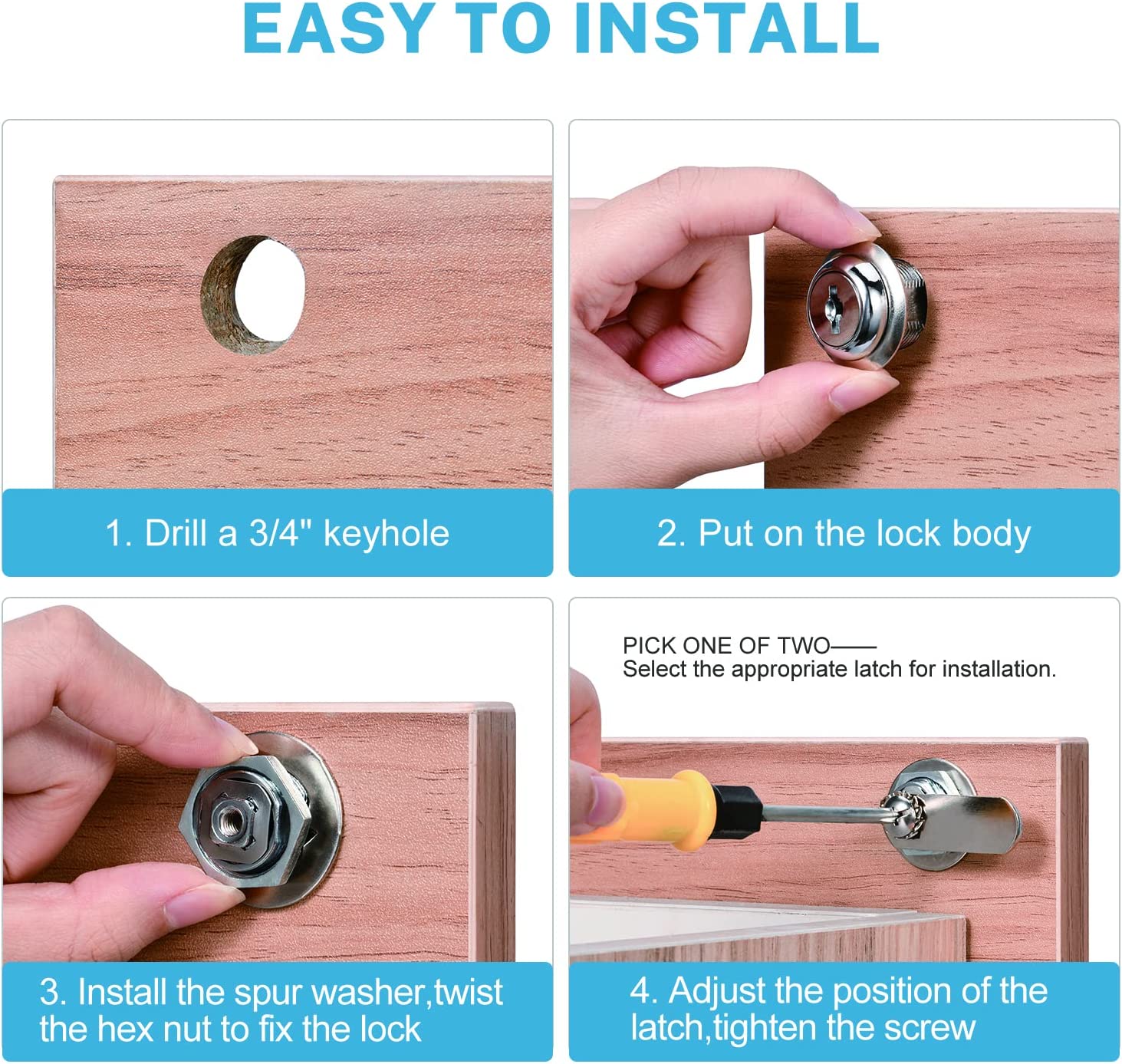 EASY TO INSTALL

1. Drill a 3/4" keyhole

2. Put on the lock body

3. Install the spur washer,twist the hex nut to fix the lock

PICK ONE OF TWO——
Select the appropriate latch for installation.

4. Adjust the position of the latch,tighten the screw