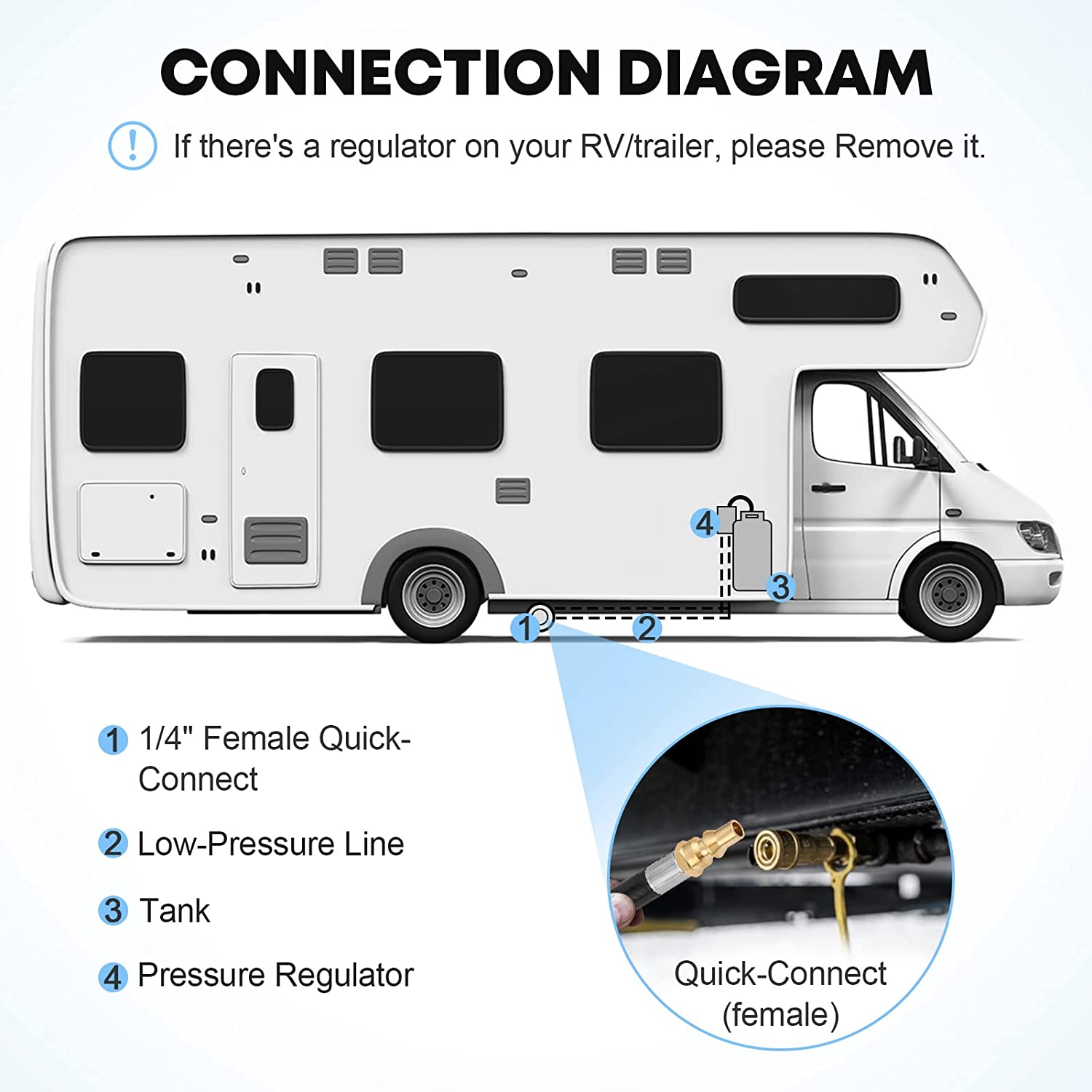 CONNECTION DIAGRAM

! If there's a regulator on your RV/trailer, please Remove it.

4

3

1

2

1 1/4" Female Quick-Connect

2 Low-Pressure Line

3 Tank

4 Pressure Regulator

Quick-Connect (female)