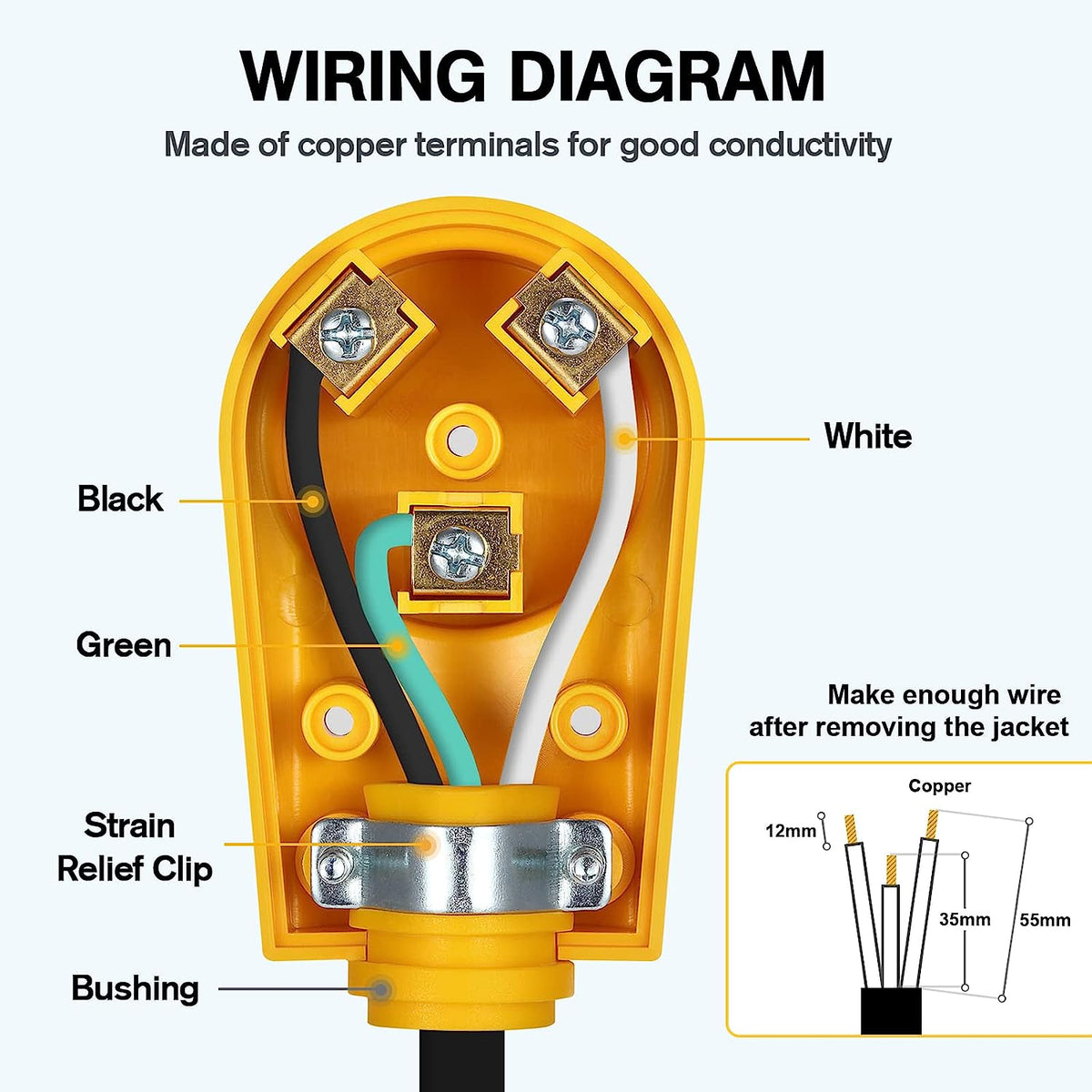 WIRING DIAGRAM

Made of copper terminals for good conductivity

White

Black

Green

Strain Relief Clip

Bushing

Make enough wire after removing the jacket

Copper

12mm

35mm

55mm