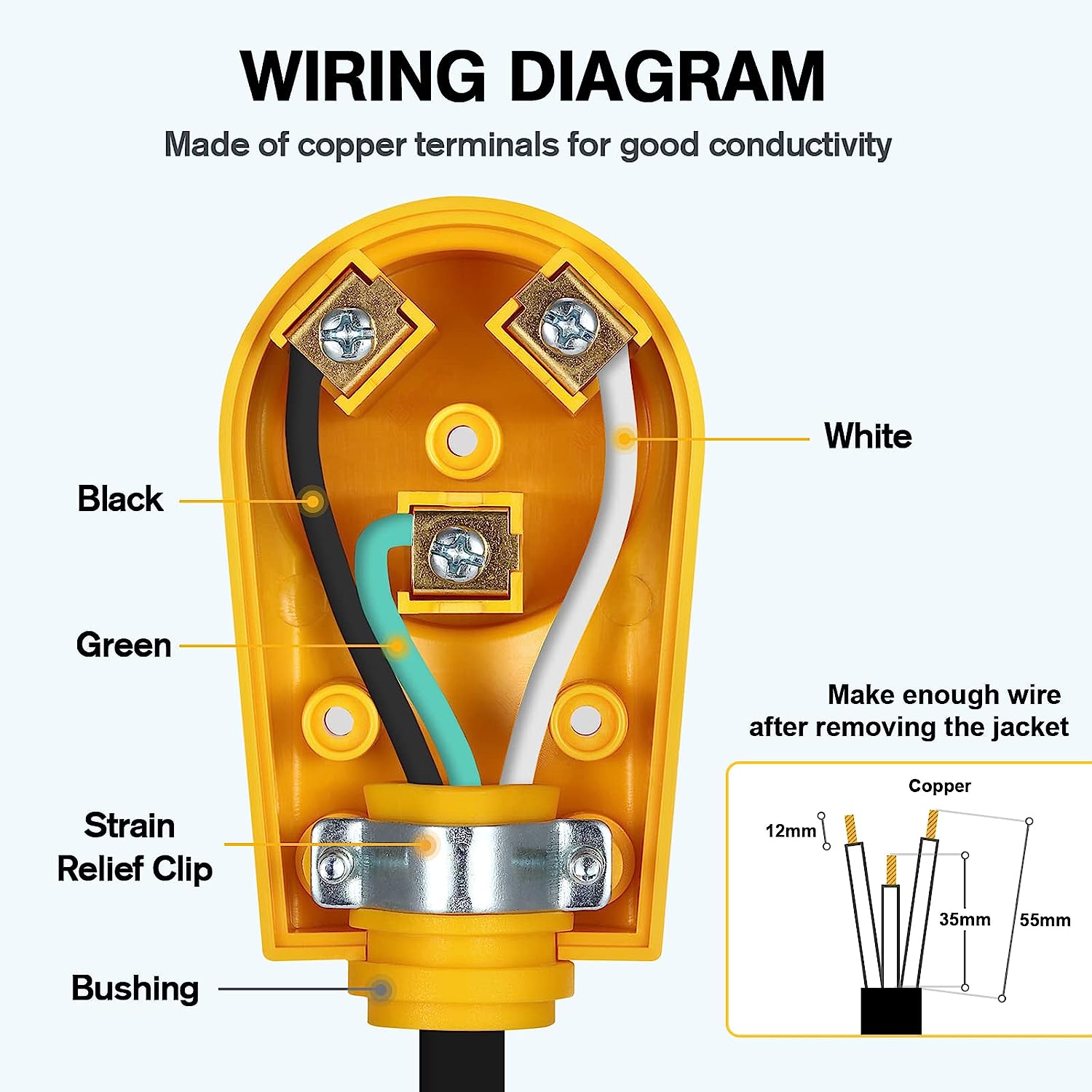 WIRING DIAGRAM

Made of copper terminals for good conductivity

White

Black

Green

Strain Relief Clip

Bushing

Make enough wire after removing the jacket

Copper

12mm

35mm

55mm